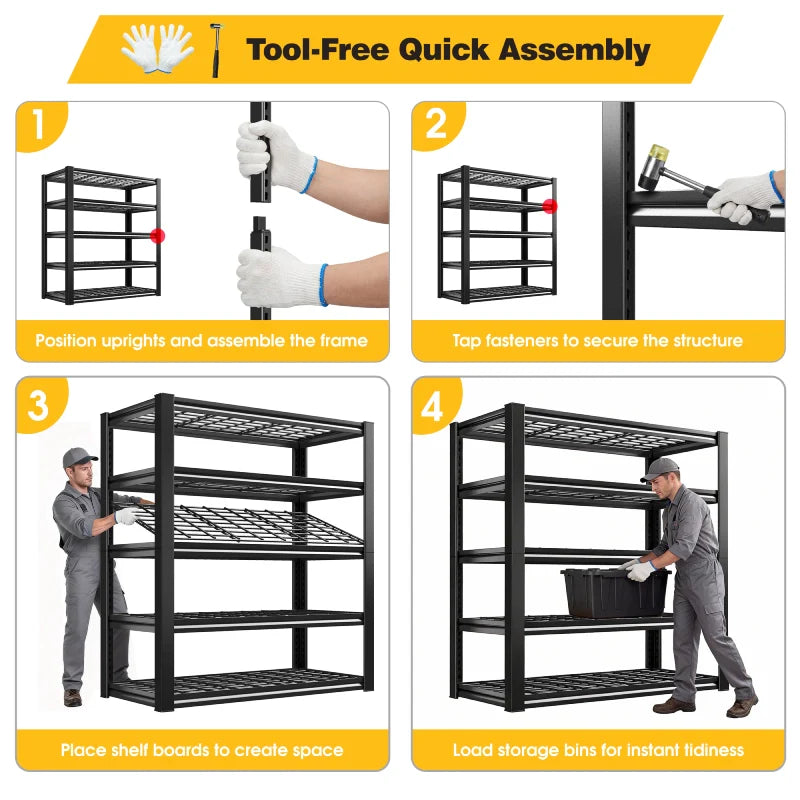 Tool-Free Quick Assembly

1

Position uprights and assemble the frame

2

Tap fasteners to secure the structure

3

Place shelf boards to create space

4

Load storage bins for instant tidiness